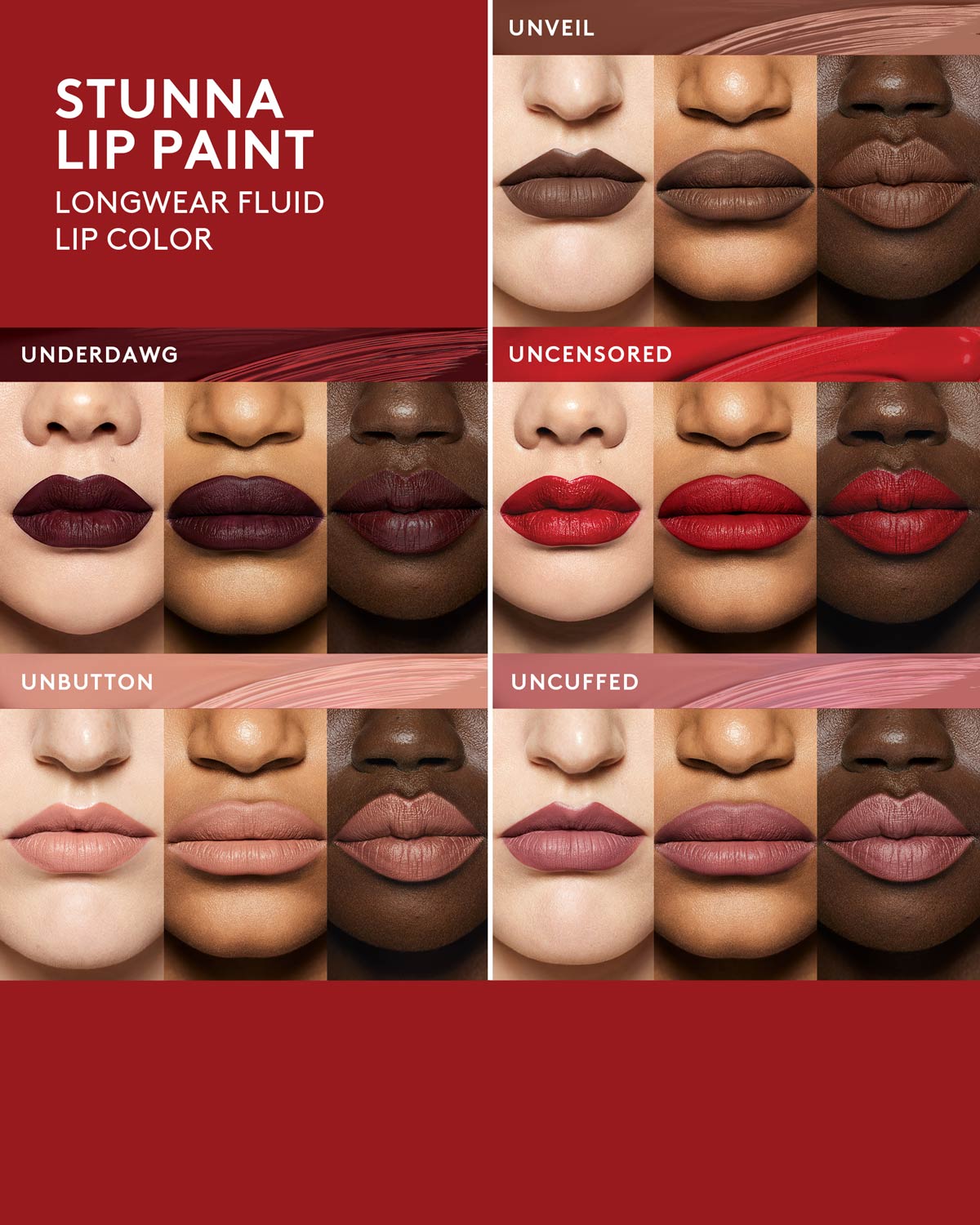 STUNNA LIP PAINT
LONGWEAR FLUID LIP COLOR

UNVEIL

UNDERDAWG

UNCENSORED

UNBUTTON

UNCUFFED